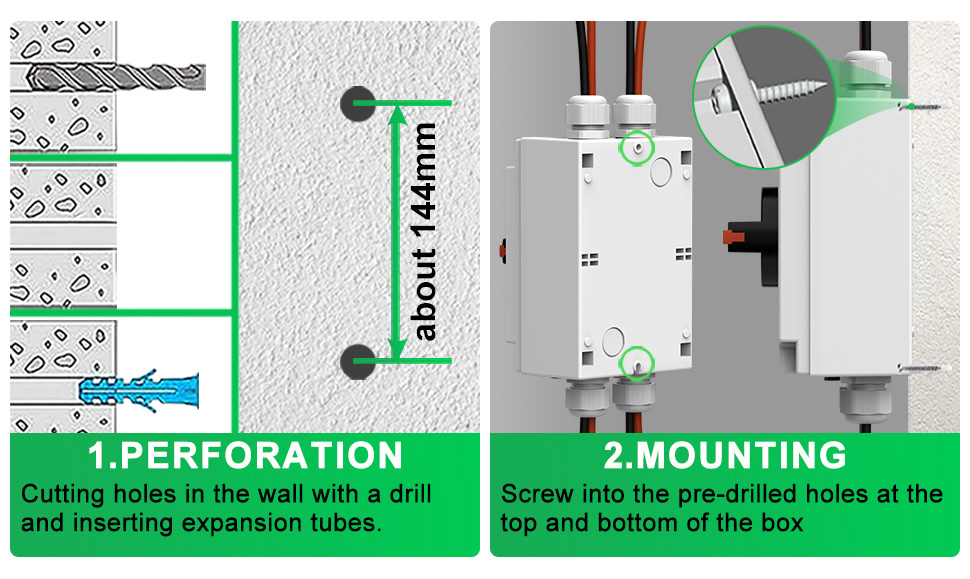 about 144mm

1.PERFORATION

Cutting holes in the wall with a drill and inserting expansion tubes.

2.MOUNTING

Screw into the pre-drilled holes at the top and bottom of the box