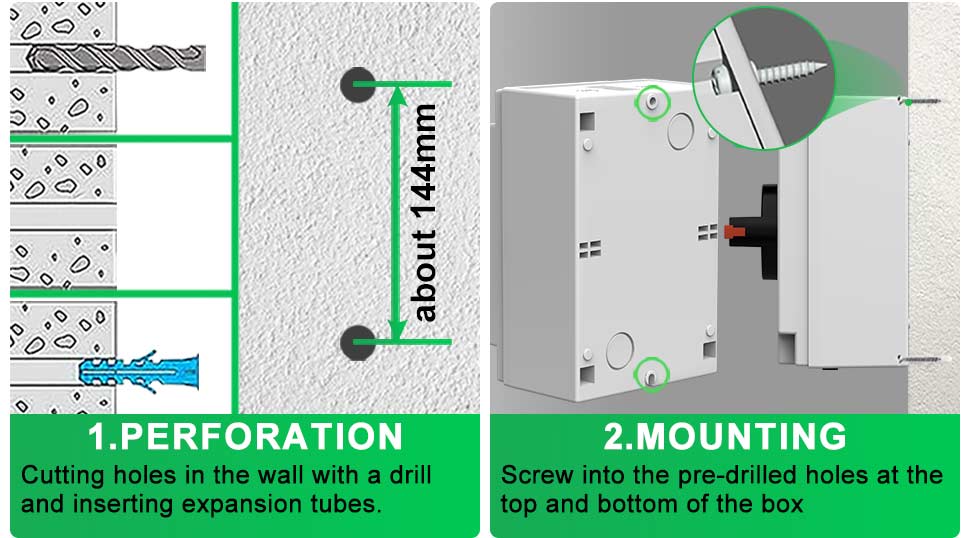 about 144mm

1.PERFORATION

Cutting holes in the wall with a drill and inserting expansion tubes.

2.MOUNTING

Screw into the pre-drilled holes at the top and bottom of the box